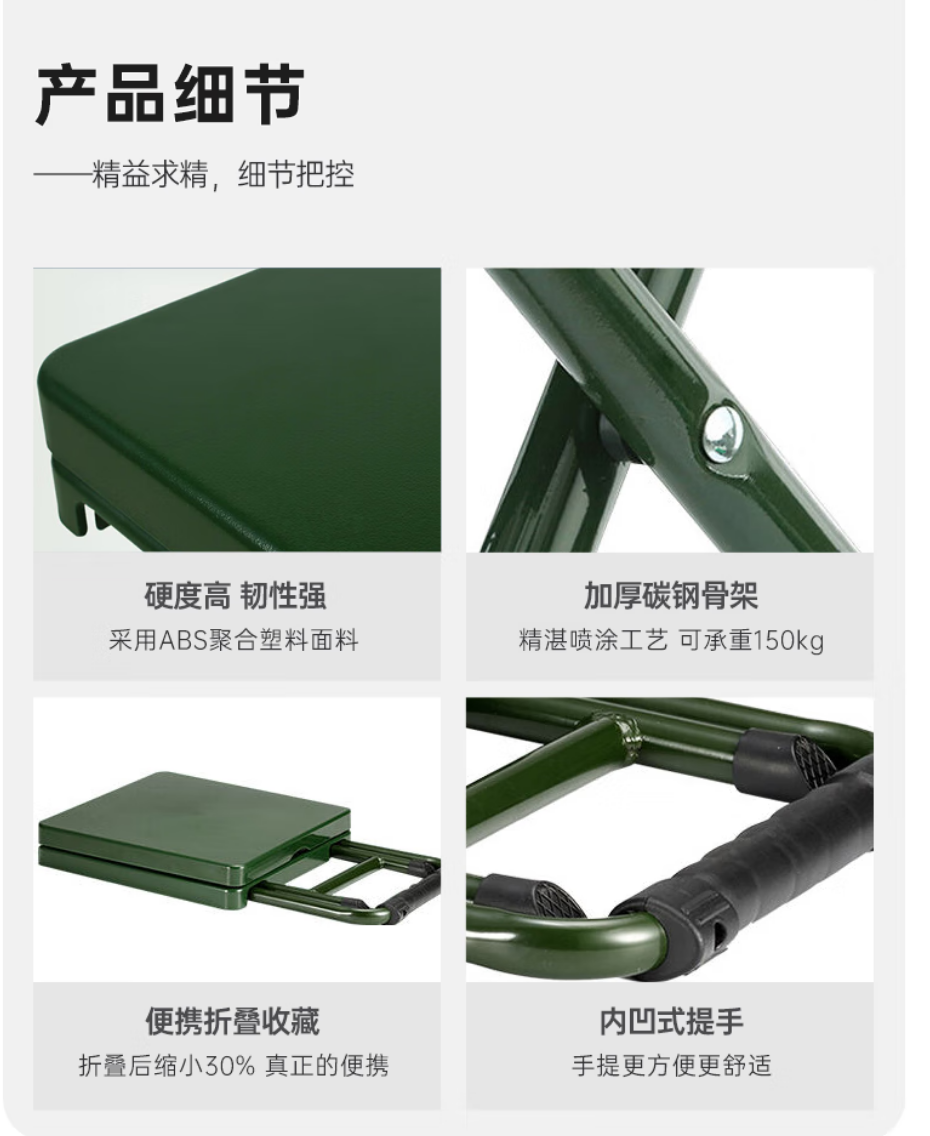 产品细节

——精益求精，细节把控

硬度高 韧性强

采用ABS聚合塑料面料

加厚碳钢骨架

精湛喷涂工艺 可承重150kg

便携折叠收藏

折叠后缩小30% 真正的便携

内凹式提手

手提更方便更舒适